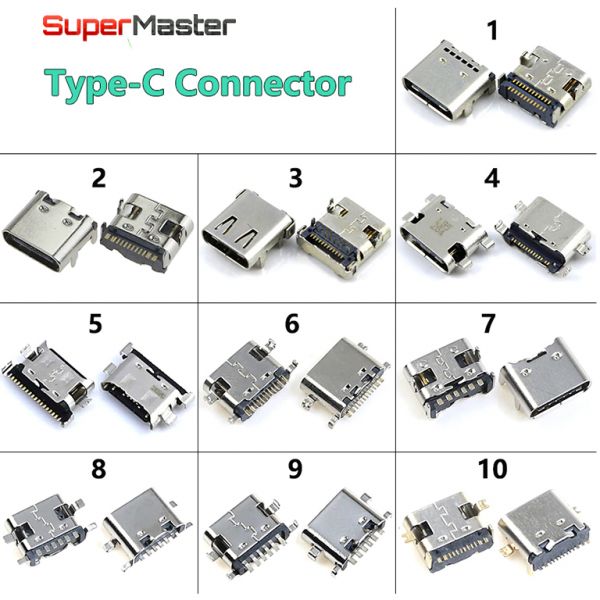 SuperMaster

Type-C Connector

1

2

3

4

5

6

7

8

9

10